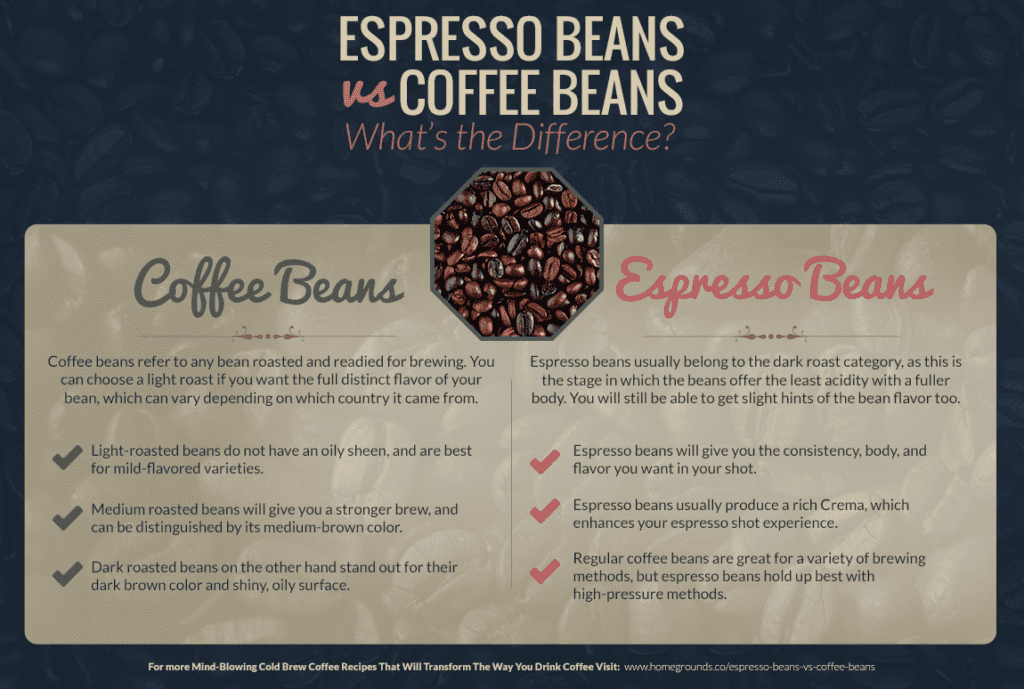 ESPRESSO BEANS
vs COFFEE BEANS
What's the Difference?

Coffee Beans

Coffee beans refer to any bean roasted and readied for brewing. You can choose a light roast if you want the full distinct flavor of your bean, which can vary depending on which country it came from.

Light-roasted beans do not have an oily sheen, and are best for mild-flavored varieties.

Medium roasted beans will give you a stronger brew, and can be distinguished by its medium-brown color.

Dark roasted beans on the other hand stand out for their dark brown color and shiny, oily surface.

Espresso Beans

Espresso beans usually belong to the dark roast category, as this is the stage in which the beans offer the least acidity with a fuller body. You will still be able to get slight hints of the bean flavor too.

Espresso beans will give you the consistency, body, and flavor you want in your shot.

Espresso beans usually produce a rich Crema, which enhances your espresso shot experience.

Regular coffee beans are great for a variety of brewing methods, but espresso beans hold up best with high-pressure methods.

For more Mind-Blowing Cold Brew Coffee Recipes That Will Transform The Way You Drink Coffee Visit: www.homegrounds.co/espresso-beans-vs-coffee-beans